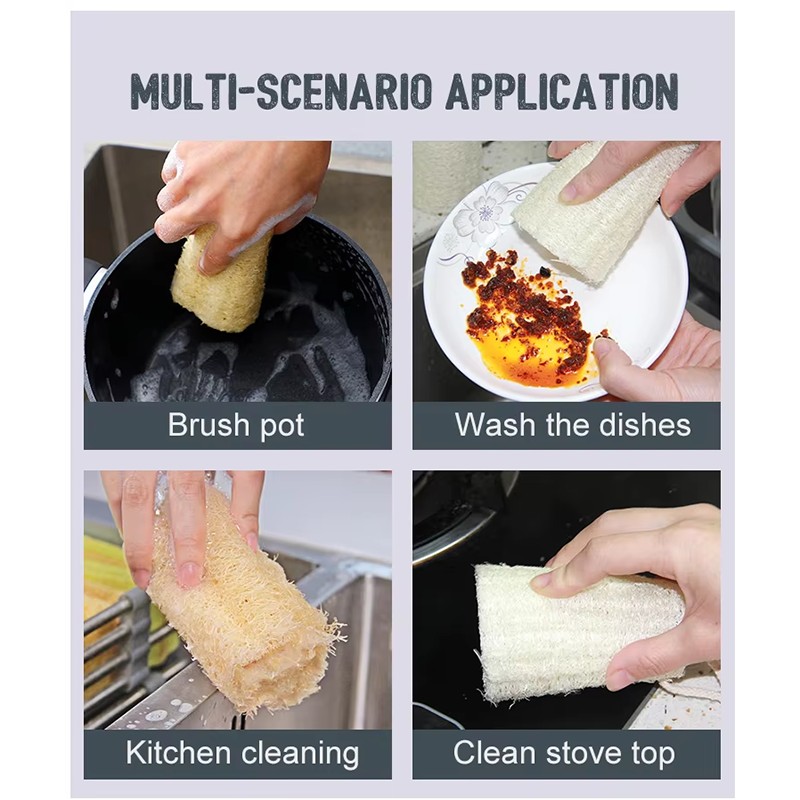 MULTI-SCENARIO APPLICATION

Brush pot

Wash the dishes

Kitchen cleaning

Clean stove top